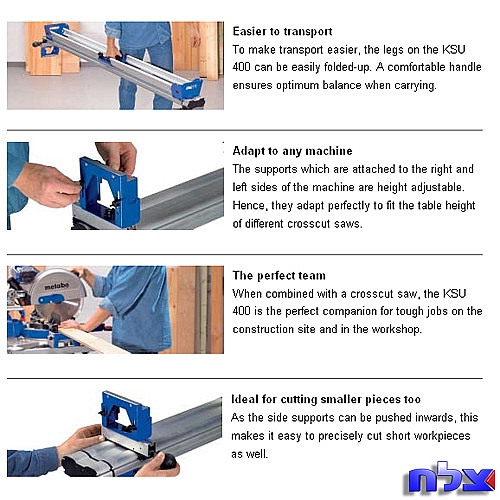 Easier to transport
To make transport easier, the legs on the KSU 400 can be easily folded-up. A comfortable handle ensures optimum balance when carrying.

Adapt to any machine
The supports which are attached to the right and left sides of the machine are height adjustable. Hence, they adapt perfectly to fit the table height of different crosscut saws.

metabo

The perfect team
When combined with a crosscut saw, the KSU 400 is the perfect companion for tough jobs on the construction site and in the workshop.

Ideal for cutting smaller pieces too
As the side supports can be pushed inwards, this makes it easy to precisely cut short workpieces as well.

צלח