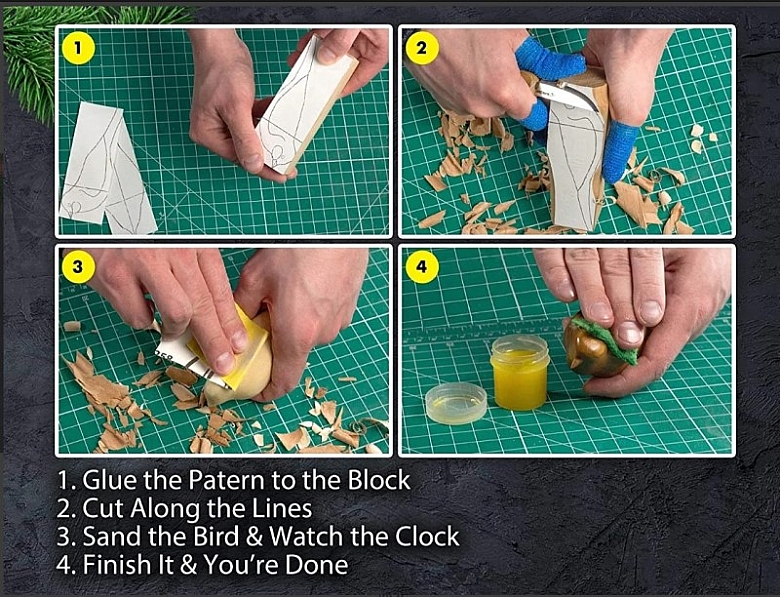 1

2

3

4

1. Glue the Patern to the Block
2. Cut Along the Lines
3. Sand the Bird & Watch the Clock
4. Finish It & You're Done