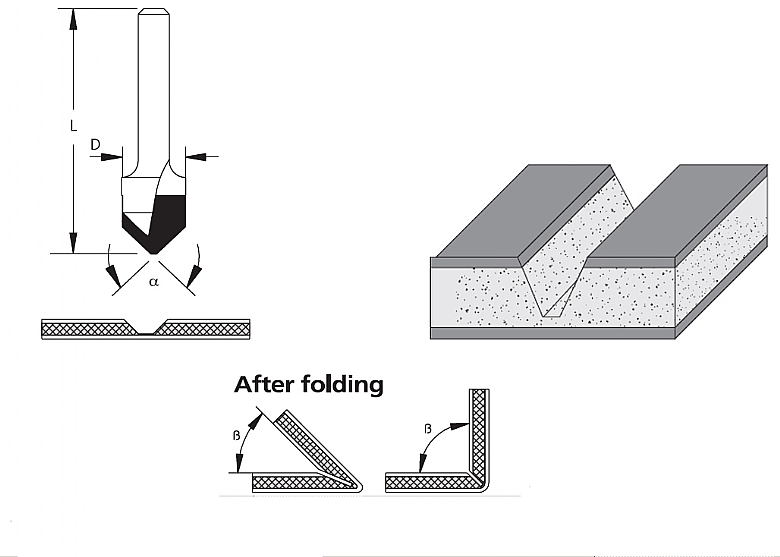 L

D

α

After folding

β

β